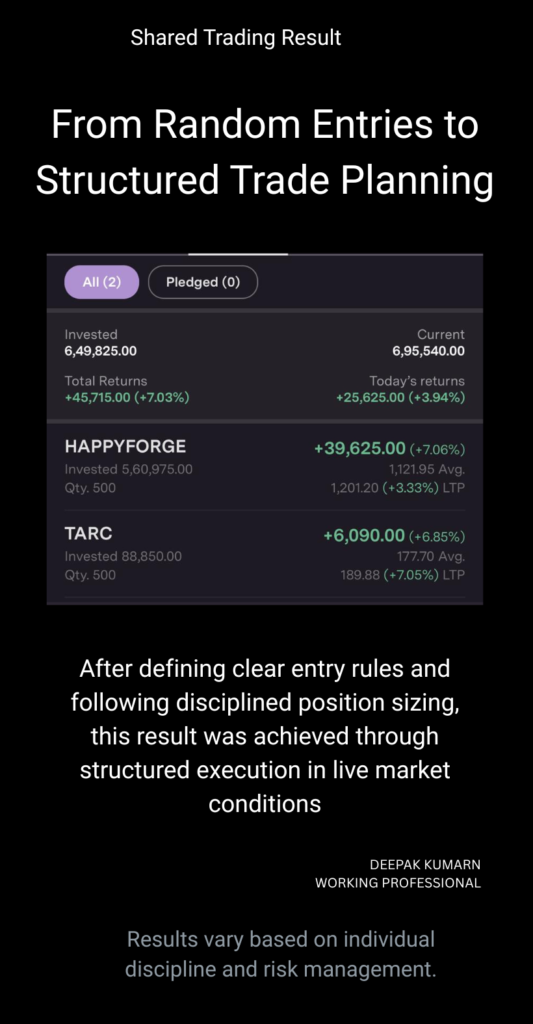 Shared Trading Result

From Random Entries to Structured Trade Planning

All (2) Pledged (0)

Invested
6,49,825.00

Current
6,95,540.00

Total Returns
+45,715.00 (+7.03%)

Today's returns
+25,625.00 (+3.94%)

HAPPYFORGE
Invested 5,60,975.00
Qty. 500

+39,625.00 (+7.06%)
1,121.95 Avg.
1,201.20 (+3.33%) LTP

TARC
Invested 88,850.00
Qty. 500

+6,090.00 (+6.85%)
177.70 Avg.
189.88 (+7.05%) LTP

After defining clear entry rules and following disciplined position sizing, this result was achieved through structured execution in live market conditions

DEEPAK KUMARN
WORKING PROFESSIONAL

Results vary based on individual discipline and risk management.